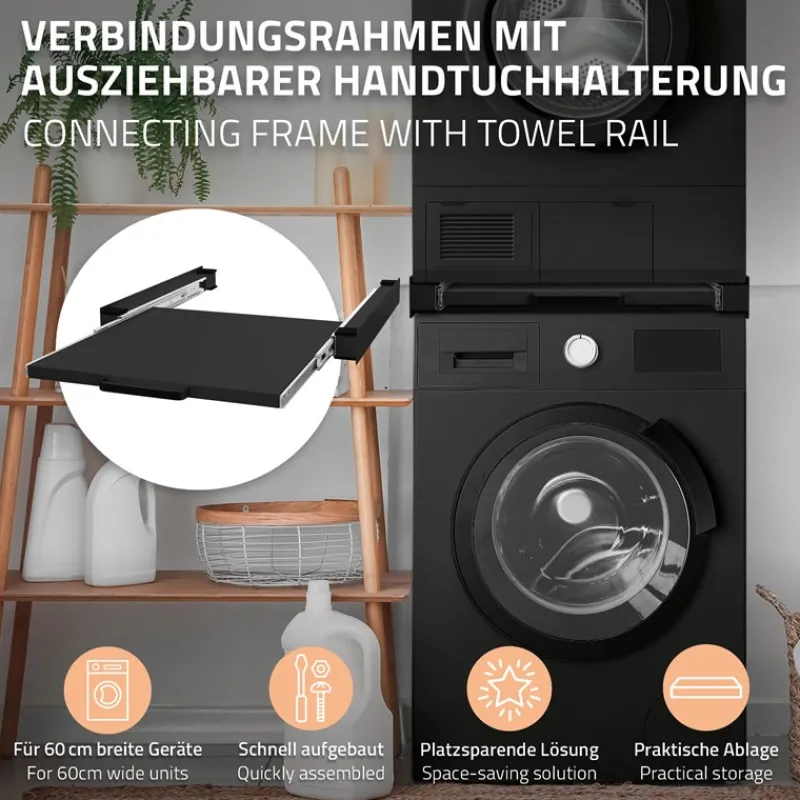 VERBINDUNGSRAHMEN MIT AUSZIEHBARER HANDTUCHHALTERUNG
CONNECTING FRAME WITH TOWEL RAIL

Für 60 cm breite Geräte
For 60cm wide units

Schnell aufgebaut
Quickly assembled

Platzsparende Lösung
Space-saving solution

Praktische Ablage
Practical storage