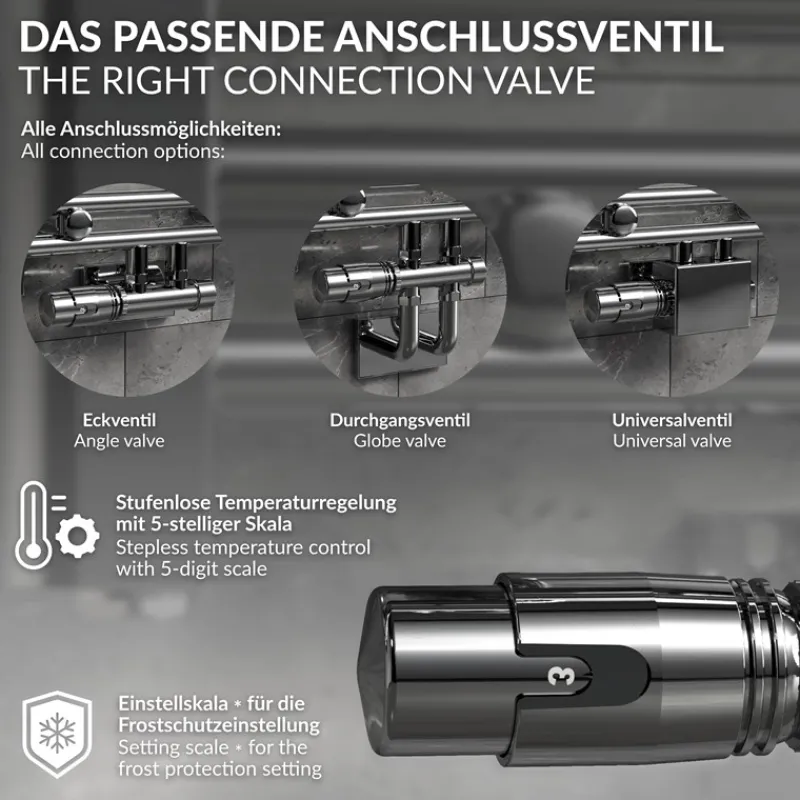 DAS PASSENDE ANSCHLUSSVENTIL
THE RIGHT CONNECTION VALVE

Alle Anschlussmöglichkeiten:
All connection options:

Eckventil
Angle valve

Durchgangsventil
Globe valve

Universalventil
Universal valve

Stufenlose Temperaturregelung mit 5-stelliger Skala
Stepless temperature control with 5-digit scale

3

Einstellskala * für die Frostschutzeinstellung
Setting scale * for the frost protection setting