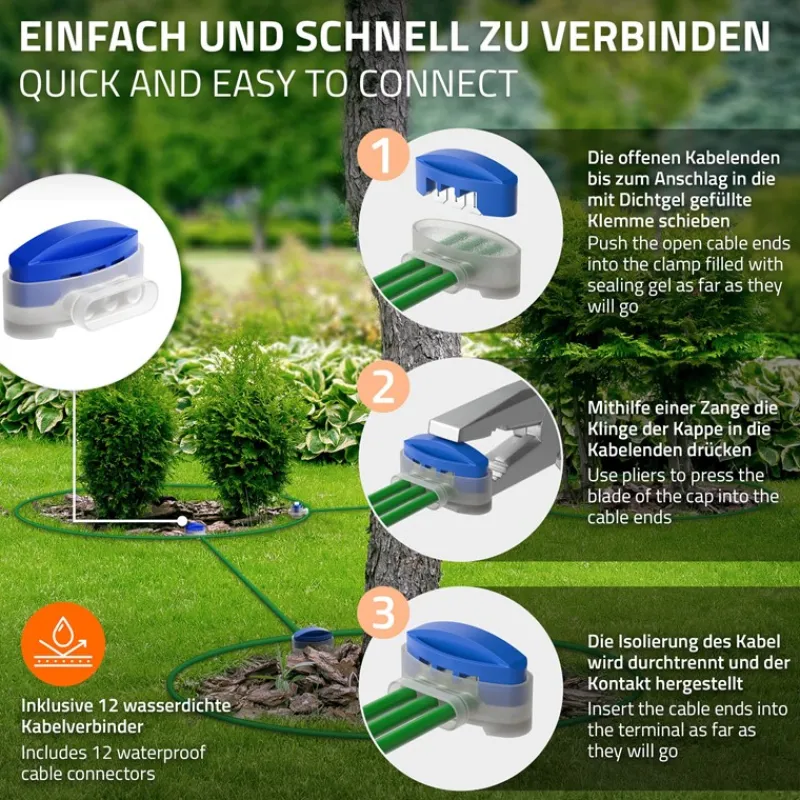 EINFACH UND SCHNELL ZU VERBINDEN
QUICK AND EASY TO CONNECT

1

Die offenen Kabelenden bis zum Anschlag in die mit Dichtgel gefüllte Klemme schieben
Push the open cable ends into the clamp filled with sealing gel as far as they will go

2

Mithilfe einer Zange die Klinge der Kappe in die Kabelenden drücken
Use pliers to press the blade of the cap into the cable ends

3

Die Isolierung des Kabel wird durchtrennt und der Kontakt hergestellt
Insert the cable ends into the terminal as far as they will go

Inklusive 12 wasserdichte Kabelverbinder
Includes 12 waterproof cable connectors