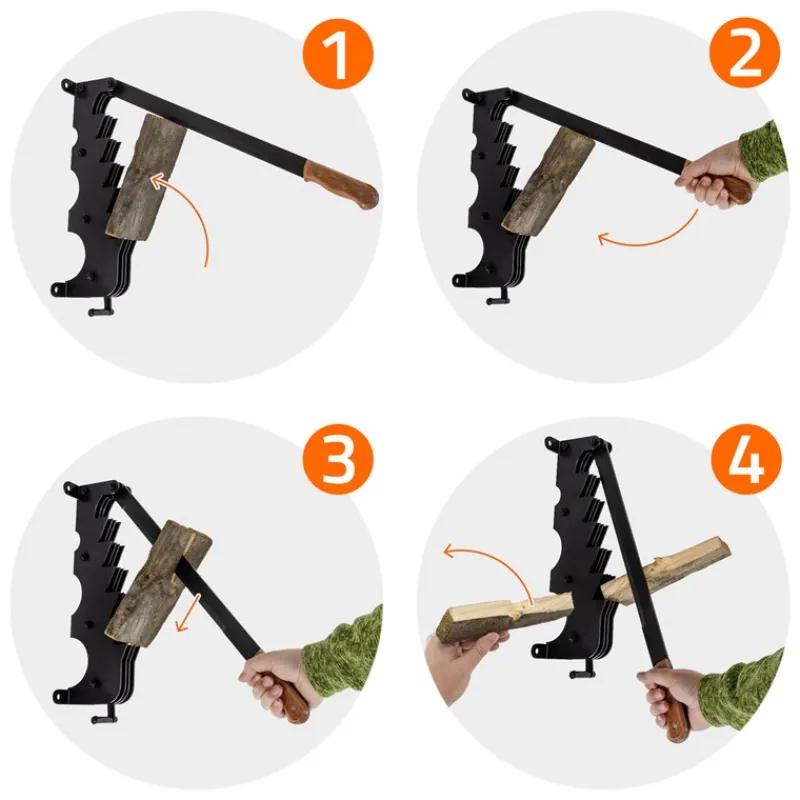 1
2
3
4