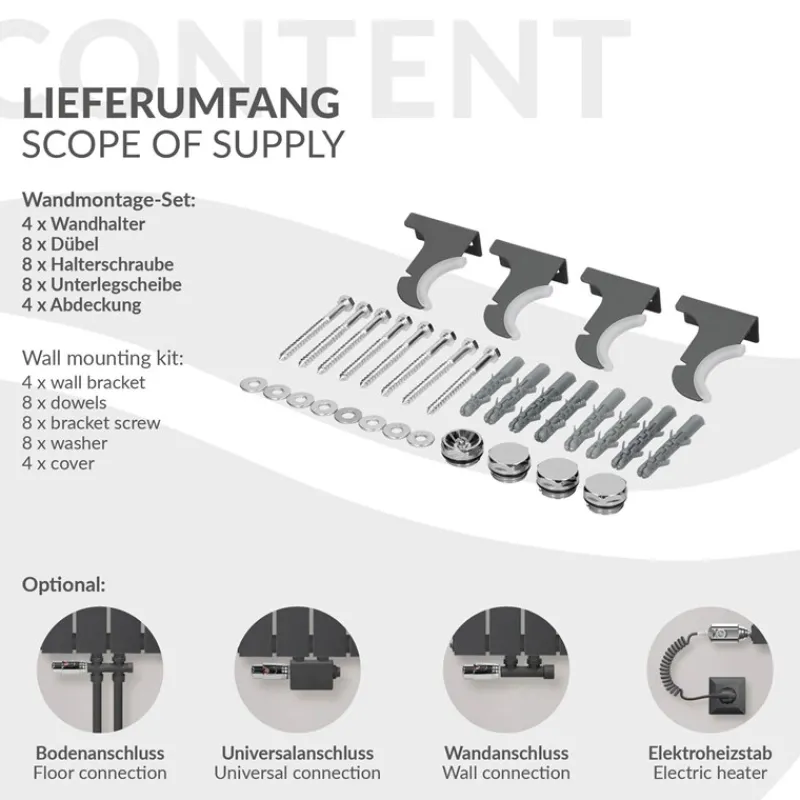 CONTENT

LIEFERUMFANG
SCOPE OF SUPPLY

Wandmontage-Set:
4 x Wandhalter
8 x Dübel
8 x Halterschraube
8 x Unterlegscheibe
4 x Abdeckung

Wall mounting kit:
4 x wall bracket
8 x dowels
8 x bracket screw
8 x washer
4 x cover

Optional:

Bodenanschluss
Floor connection

Universalanschluss
Universal connection

Wandanschluss
Wall connection

Elektroheizstab
Electric heater