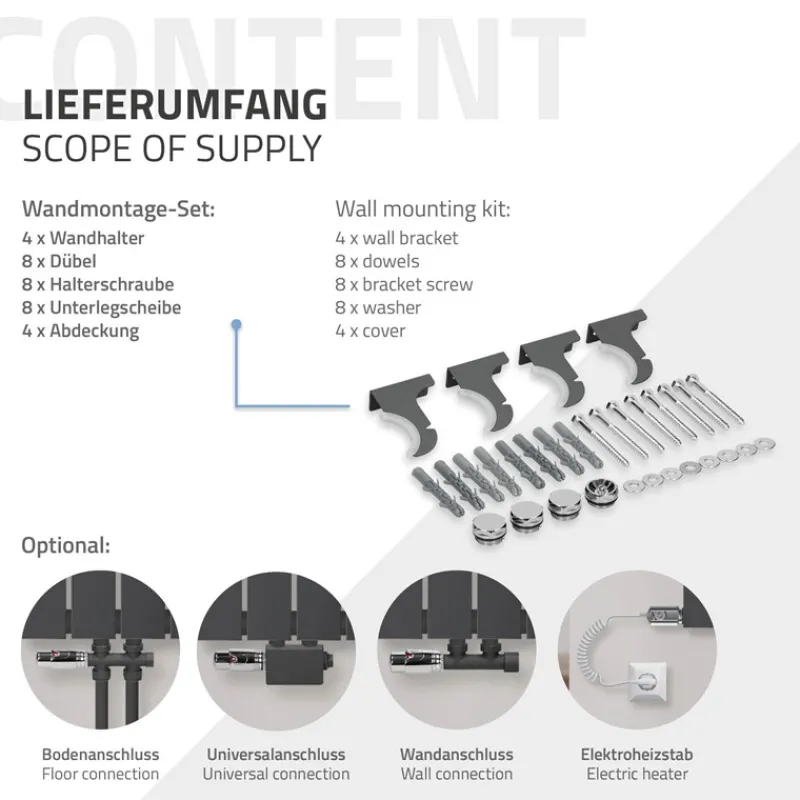 CONTENT

LIEFERUMFANG
SCOPE OF SUPPLY

Wandmontage-Set:
4 x Wandhalter
8 x Dübel
8 x Halterschraube
8 x Unterlegscheibe
4 x Abdeckung

Wall mounting kit:
4 x wall bracket
8 x dowels
8 x bracket screw
8 x washer
4 x cover

Optional:

Bodenanschluss
Floor connection

Universalanschluss
Universal connection

Wandanschluss
Wall connection

Elektroheizstab
Electric heater