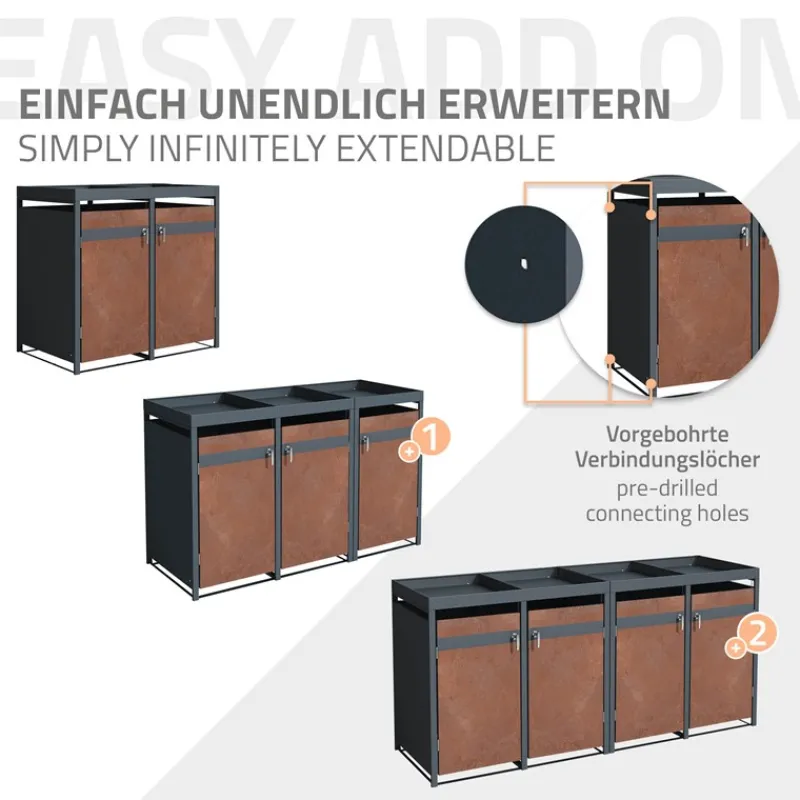 EASY ADD ON

EINFACH UNENDLICH ERWEITERN
SIMPLY INFINITELY EXTENDABLE

+1

Vorgebohrte Verbindungslöcher
pre-drilled connecting holes

+2