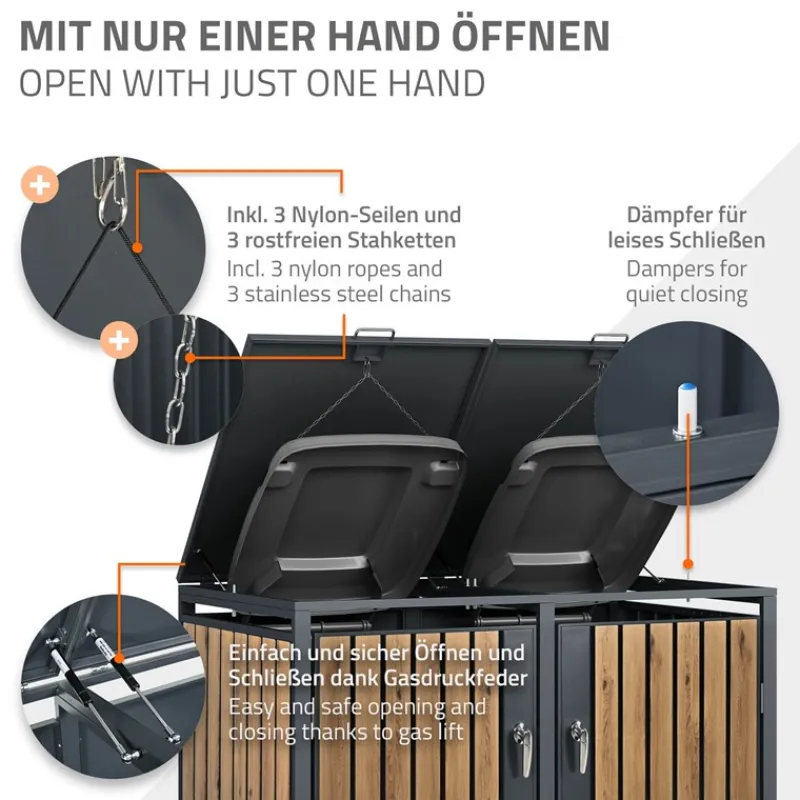 MIT NUR EINER HAND ÖFFNEN
OPEN WITH JUST ONE HAND

Inkl. 3 Nylon-Seilen und 3 rostfreien Stahketten
Incl. 3 nylon ropes and 3 stainless steel chains

Dämpfer für leises Schließen
Dampers for quiet closing

Einfach und sicher Öffnen und Schließen dank Gasdruckfeder
Easy and safe opening and closing thanks to gas lift