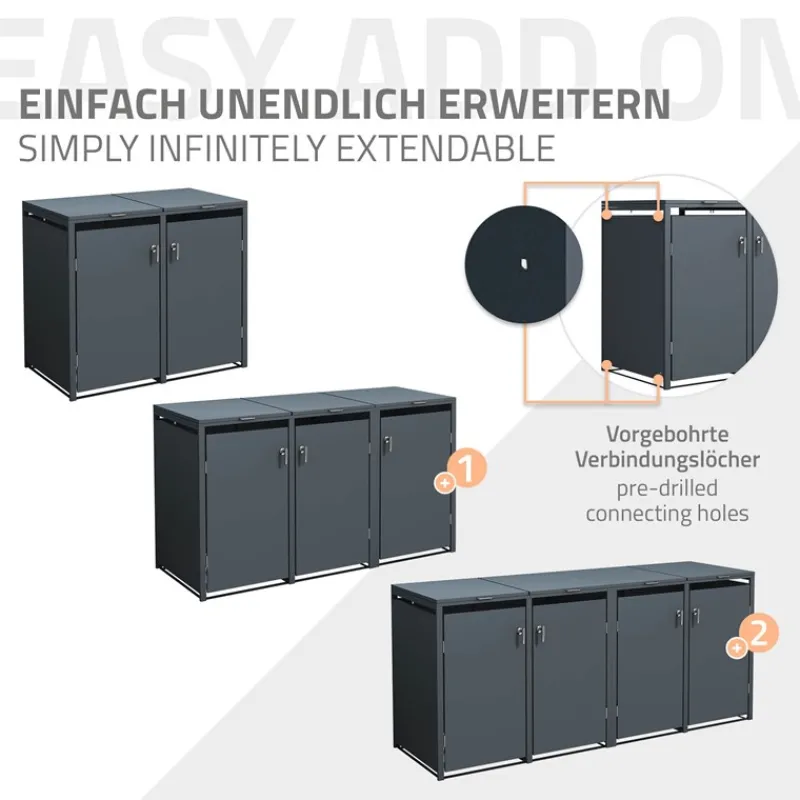 EASY ADD ON

EINFACH UNENDLICH ERWEITERN
SIMPLY INFINITELY EXTENDABLE

+1

Vorgebohrte Verbindungslöcher
pre-drilled connecting holes

+2