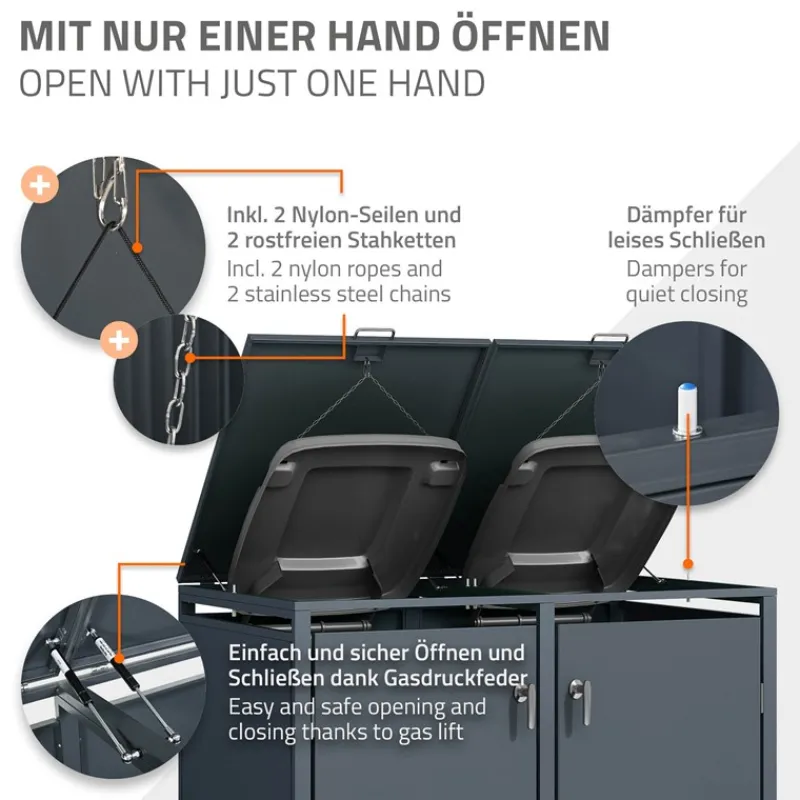 MIT NUR EINER HAND ÖFFNEN
OPEN WITH JUST ONE HAND

Inkl. 2 Nylon-Seilen und 2 rostfreien Stahketten
Incl. 2 nylon ropes and 2 stainless steel chains

Dämpfer für leises Schließen
Dampers for quiet closing

Einfach und sicher Öffnen und Schließen dank Gasdruckfeder
Easy and safe opening and closing thanks to gas lift