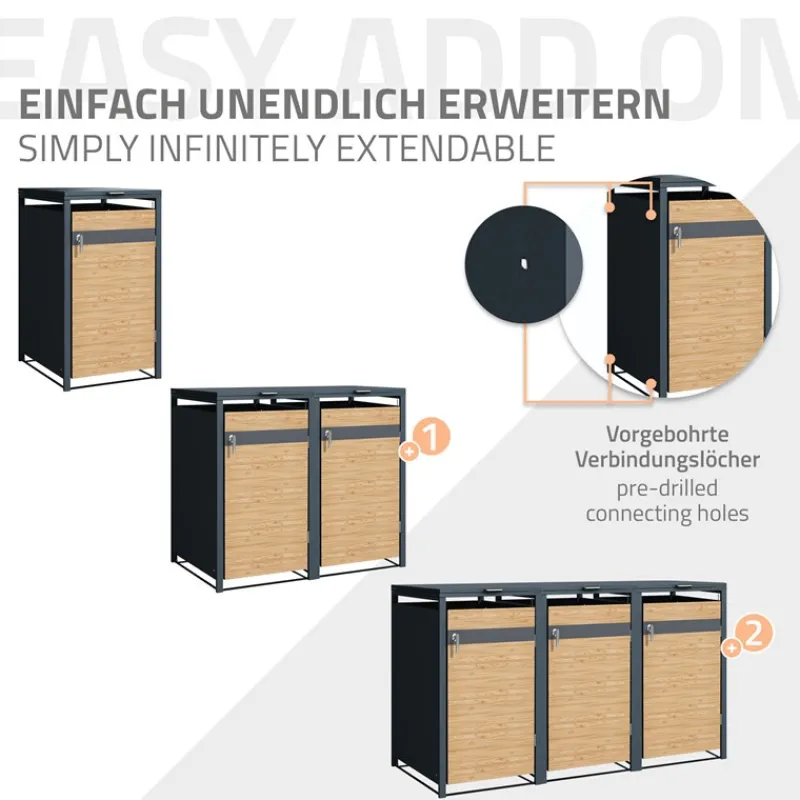 EASY ADD ON

EINFACH UNENDLICH ERWEITERN
SIMPLY INFINITELY EXTENDABLE

+1

Vorgebohrte Verbindungslöcher
pre-drilled connecting holes

+2