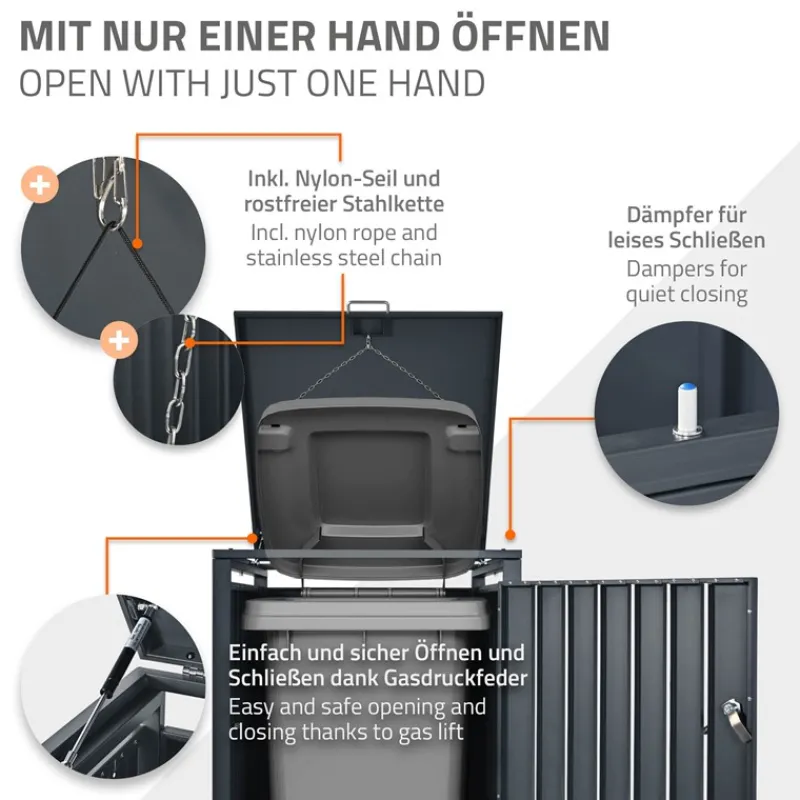 MIT NUR EINER HAND ÖFFNEN
OPEN WITH JUST ONE HAND

Inkl. Nylon-Seil und rostfreier Stahlkette
Incl. nylon rope and stainless steel chain

Dämpfer für leises Schließen
Dampers for quiet closing

Einfach und sicher Öffnen und Schließen dank Gasdruckfeder
Easy and safe opening and closing thanks to gas lift