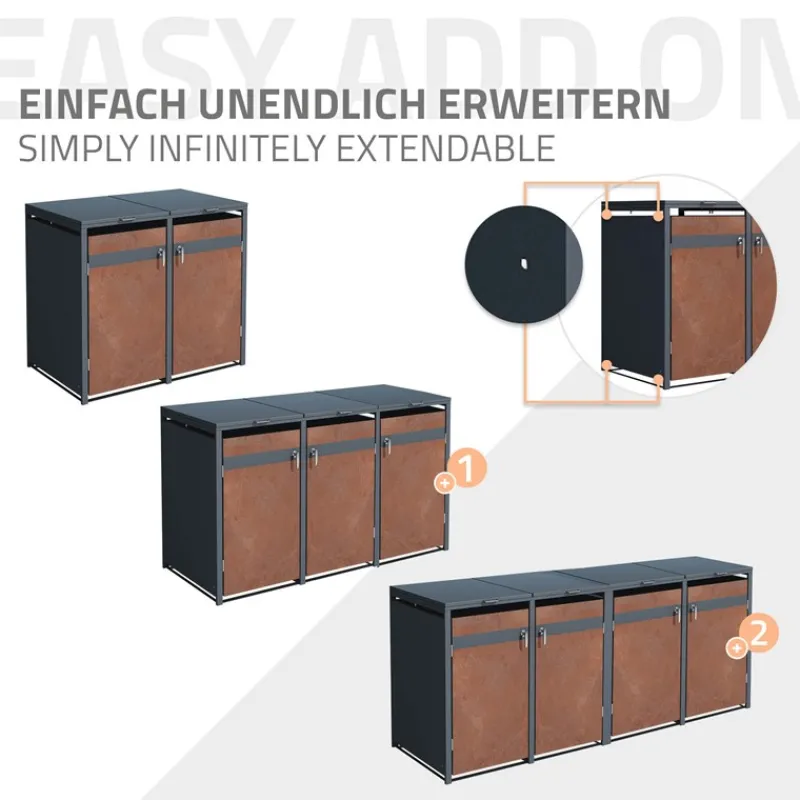 EASY ADD ON

EINFACH UNENDLICH ERWEITERN
SIMPLY INFINITELY EXTENDABLE

+1

+2