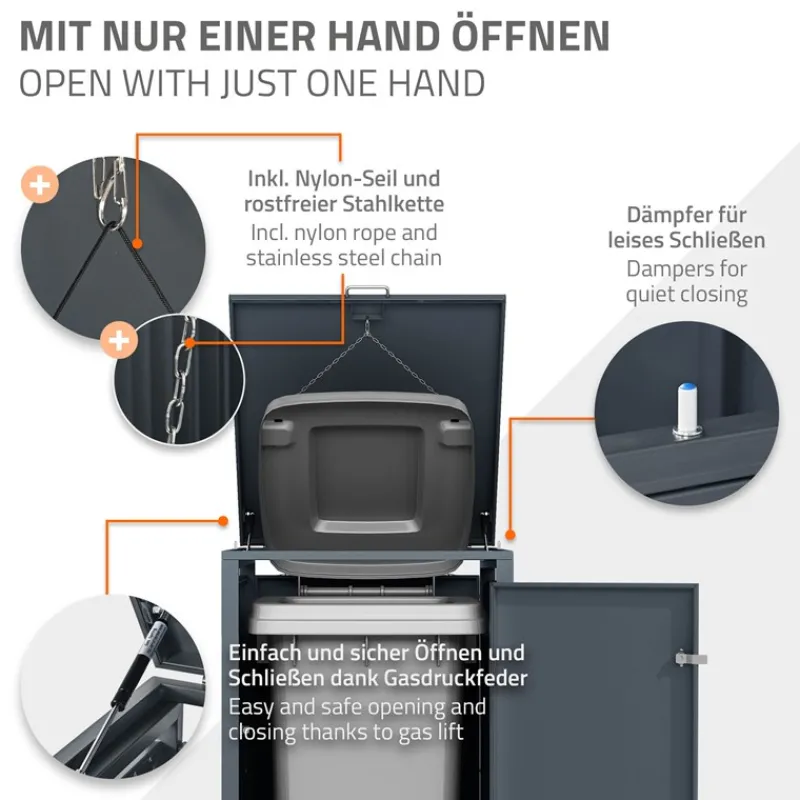 MIT NUR EINER HAND ÖFFNEN
OPEN WITH JUST ONE HAND

Inkl. Nylon-Seil und rostfreier Stahlkette
Incl. nylon rope and stainless steel chain

Dämpfer für leises Schließen
Dampers for quiet closing

Einfach und sicher Öffnen und Schließen dank Gasdruckfeder
Easy and safe opening and closing thanks to gas lift