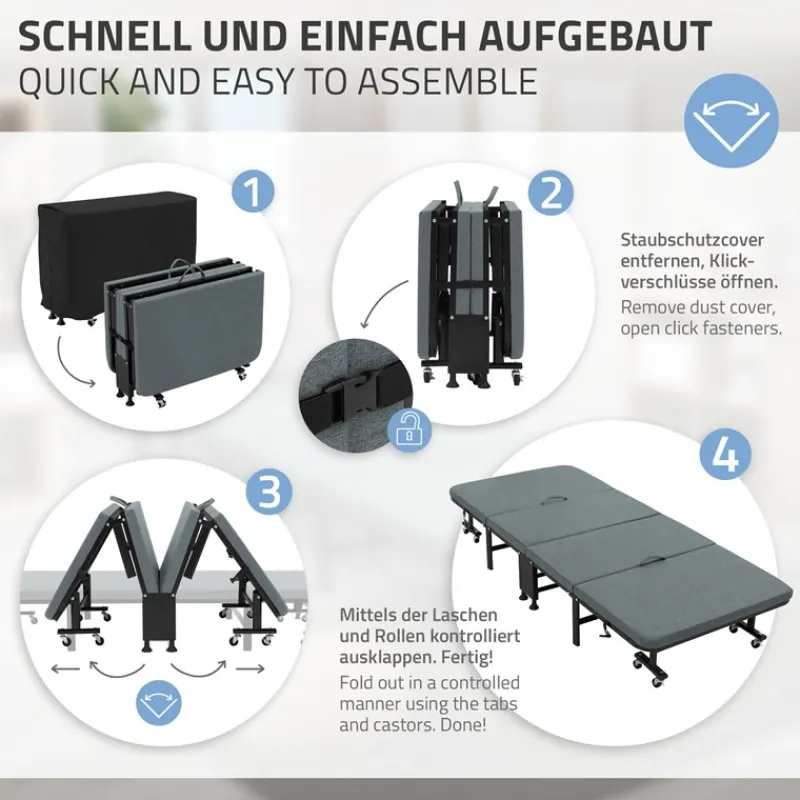 SCHNELL UND EINFACH AUFGEBAUT
QUICK AND EASY TO ASSEMBLE

1

2

Staubschutzcover entfernen, Klickverschlüsse öffnen.
Remove dust cover, open click fasteners.

3

4

Mittels der Laschen und Rollen kontrolliert ausklappen. Fertig!
Fold out in a controlled manner using the tabs and castors. Done!