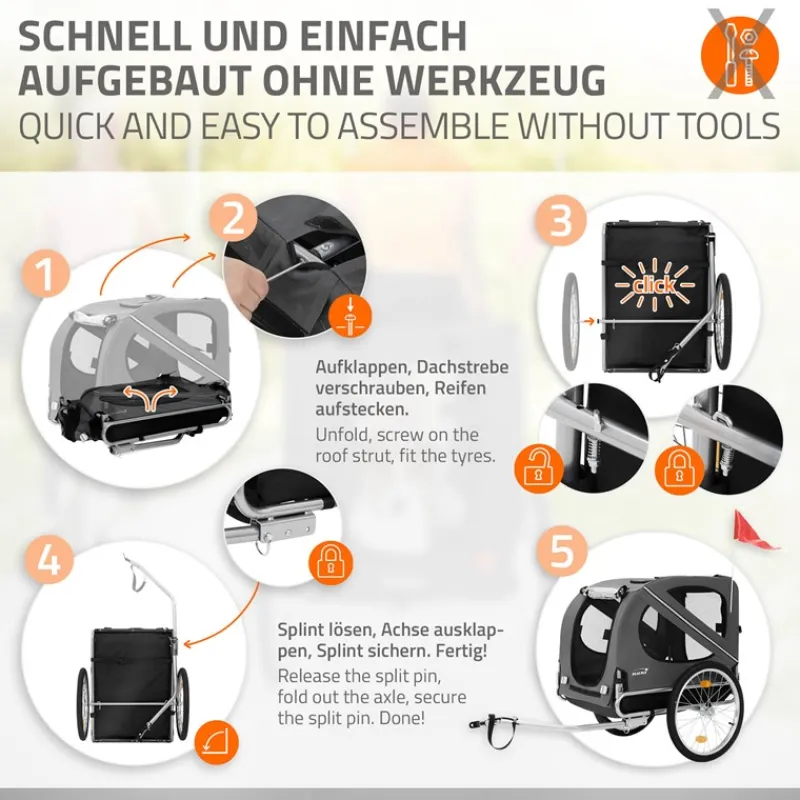 SCHNELL UND EINFACH AUFGEBAUT OHNE WERKZEUG
QUICK AND EASY TO ASSEMBLE WITHOUT TOOLS

1

2

3

click

Aufklappen, Dachstrebe verschrauben, Reifen aufstecken.

Unfold, screw on the roof strut, fit the tyres.

4

5

Splint lösen, Achse ausklappen, Splint sichern. Fertig!

Release the split pin, fold out the axle, secure the split pin. Done!