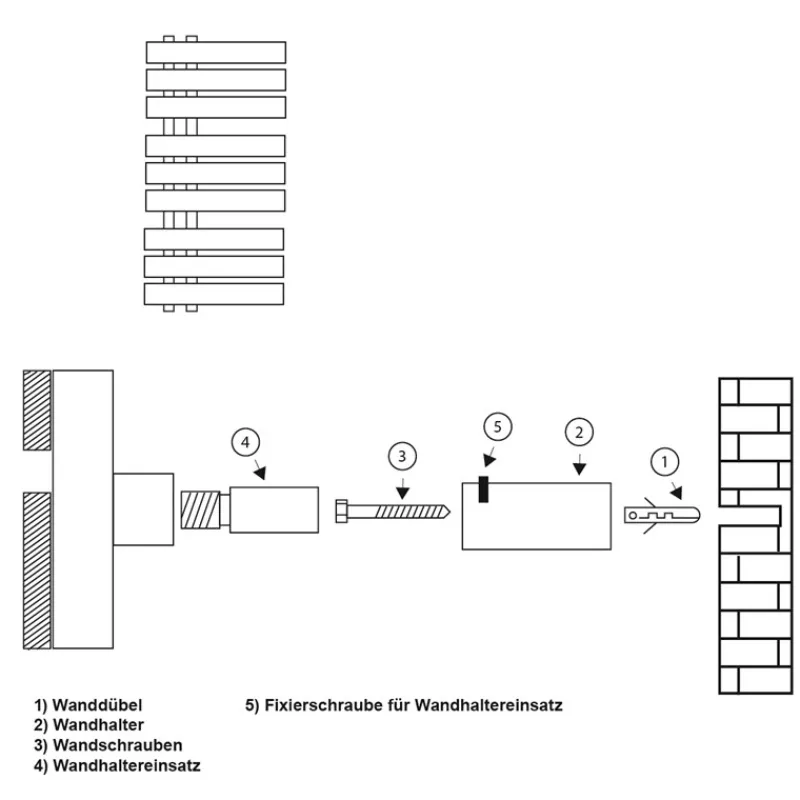 4

3

5

2

1

1) Wanddübel
2) Wandhalter
3) Wandschrauben
4) Wandhaltereinsatz

5) Fixierschraube für Wandhaltereinsatz