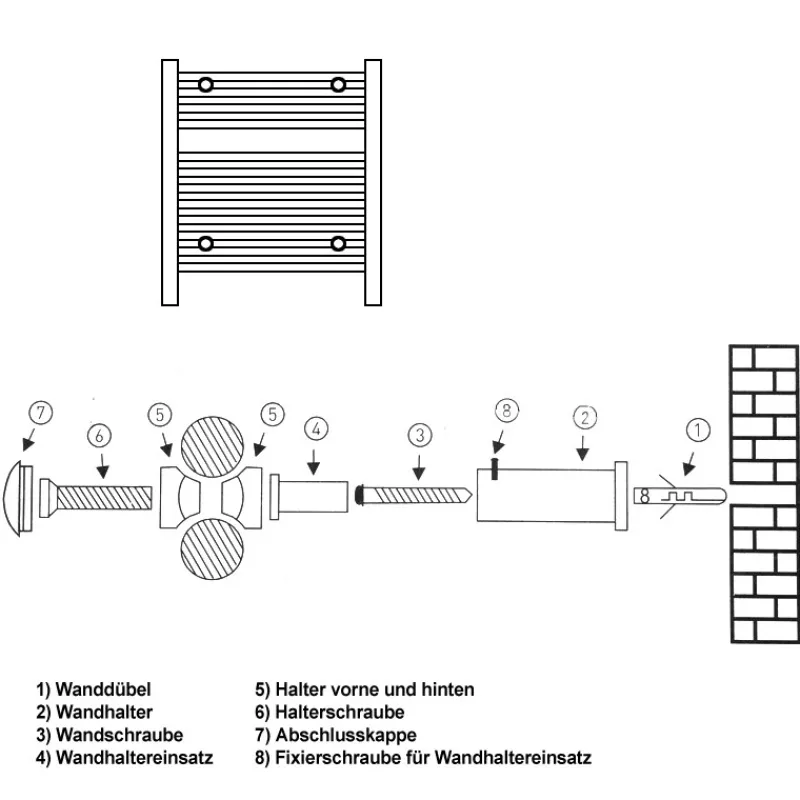 7
6
5
5
4
3
8
2
1
8

1) Wanddübel
2) Wandhalter
3) Wandschraube
4) Wandhaltereinsatz

5) Halter vorne und hinten
6) Halterschraube
7) Abschlusskappe
8) Fixierschraube für Wandhaltereinsatz