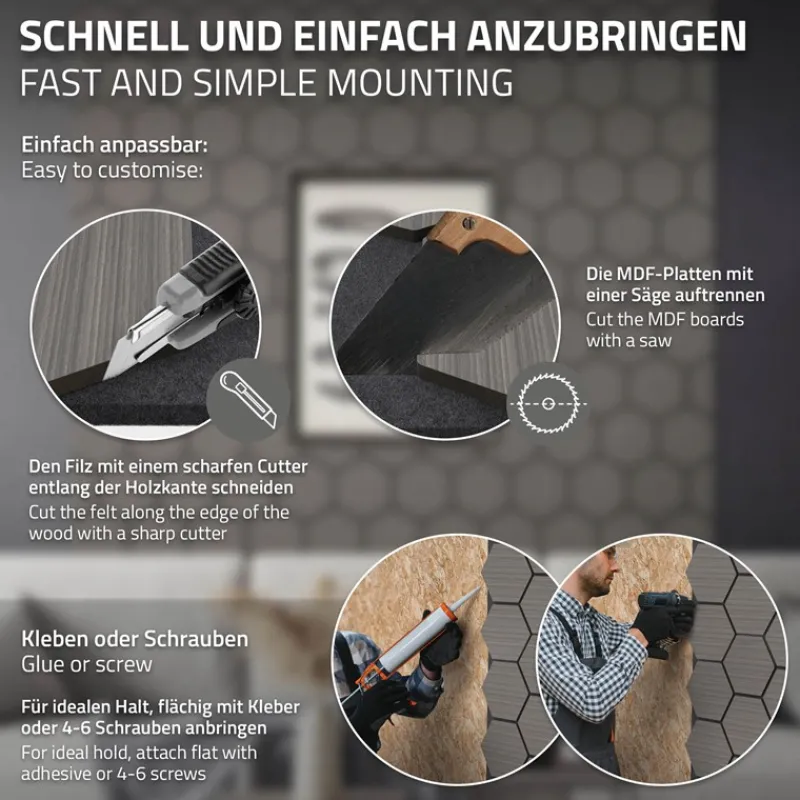 SCHNELL UND EINFACH ANZUBRINGEN
FAST AND SIMPLE MOUNTING

Einfach anpassbar:
Easy to customise:

Die MDF-Platten mit einer Säge auftrennen
Cut the MDF boards with a saw

Den Filz mit einem scharfen Cutter entlang der Holzkante schneiden
Cut the felt along the edge of the wood with a sharp cutter

Kleben oder Schrauben
Glue or screw

Für idealen Halt, flächig mit Kleber oder 4-6 Schrauben anbringen
For ideal hold, attach flat with adhesive or 4-6 screws