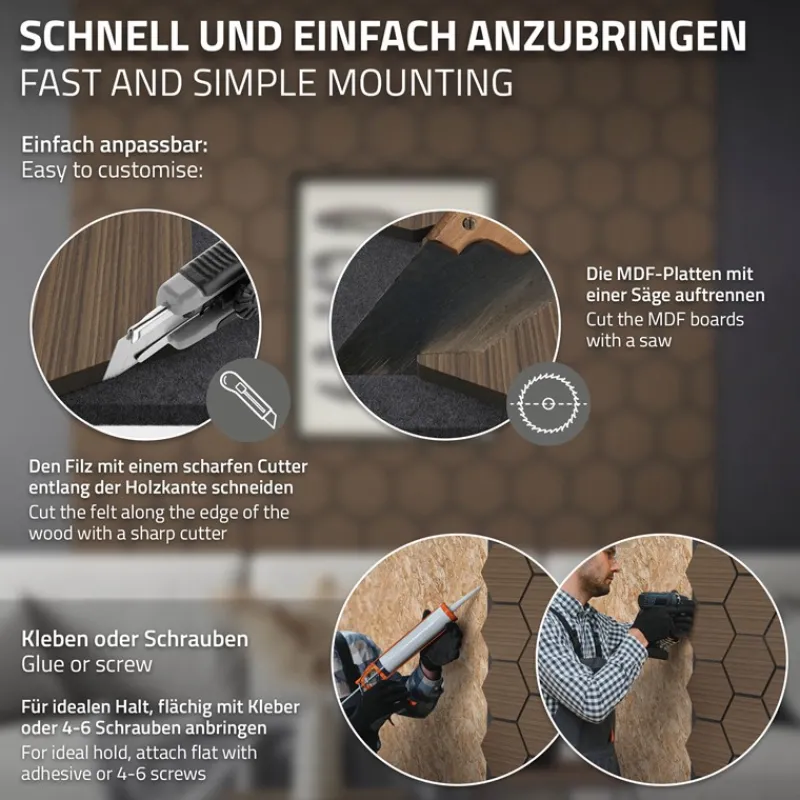 SCHNELL UND EINFACH ANZUBRINGEN
FAST AND SIMPLE MOUNTING

Einfach anpassbar:
Easy to customise:

Die MDF-Platten mit einer Säge auftrennen
Cut the MDF boards with a saw

Den Filz mit einem scharfen Cutter entlang der Holzkante schneiden
Cut the felt along the edge of the wood with a sharp cutter

Kleben oder Schrauben
Glue or screw

Für idealen Halt, flächig mit Kleber oder 4-6 Schrauben anbringen
For ideal hold, attach flat with adhesive or 4-6 screws