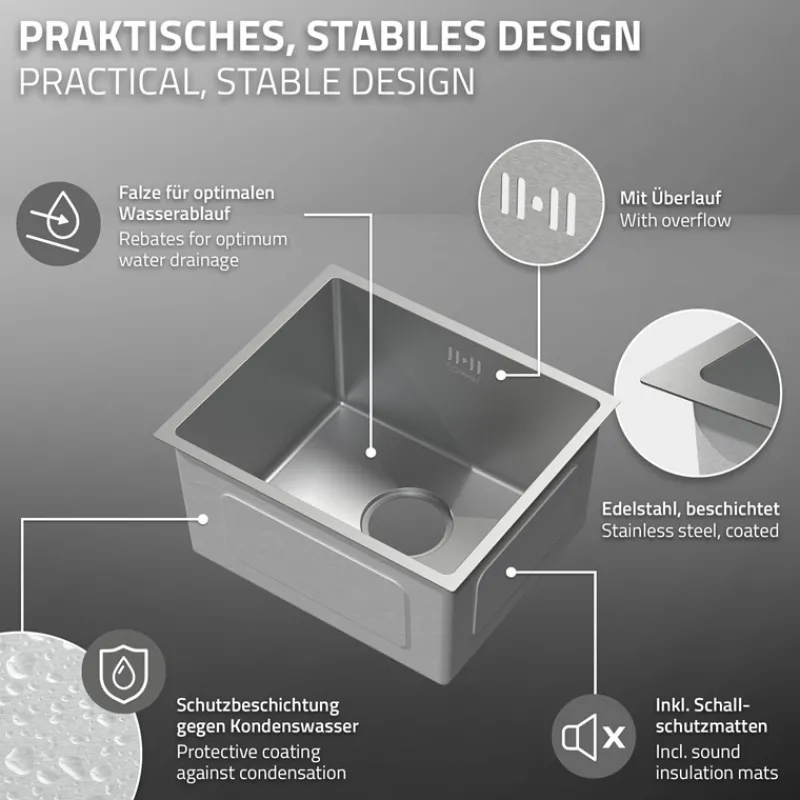 PRAKTISCHES, STABILES DESIGN
PRACTICAL, STABLE DESIGN

Falze für optimalen Wasserablauf
Rebates for optimum water drainage

Mit Überlauf
With overflow

Edelstahl, beschichtet
Stainless steel, coated

Schutzbeschichtung gegen Kondenswasser
Protective coating against condensation

Inkl. Schallschutzmatten
Incl. sound insulation mats