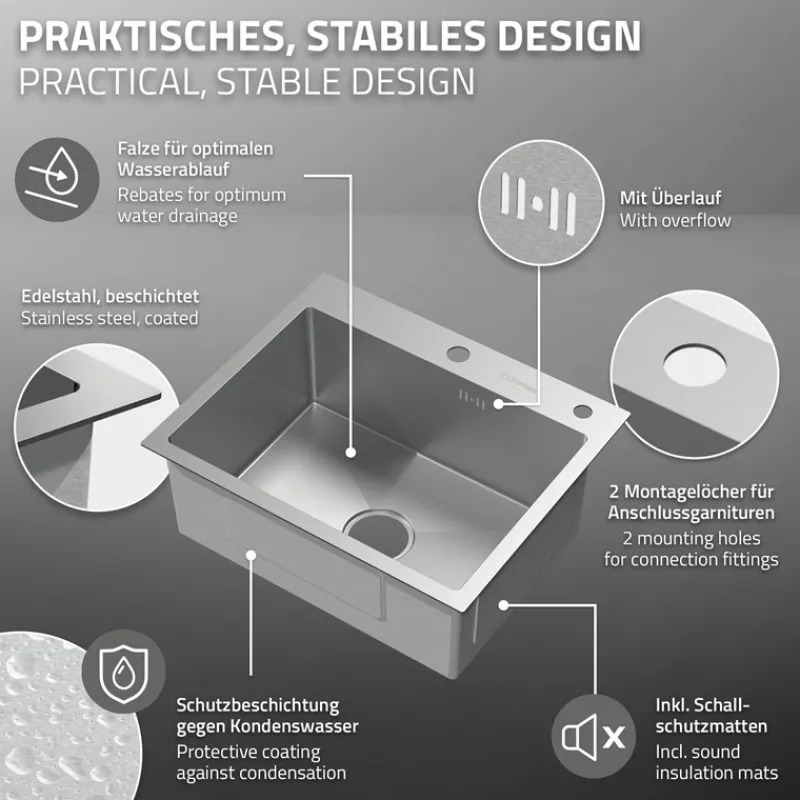 PRAKTISCHES, STABILES DESIGN
PRACTICAL, STABLE DESIGN

Falze für optimalen Wasserablauf
Rebates for optimum water drainage

Mit Überlauf
With overflow

Edelstahl, beschichtet
Stainless steel, coated

2 Montagelöcher für Anschlussgarnituren
2 mounting holes for connection fittings

Schutzbeschichtung gegen Kondenswasser
Protective coating against condensation

Inkl. Schallschutzmatten
Incl. sound insulation mats