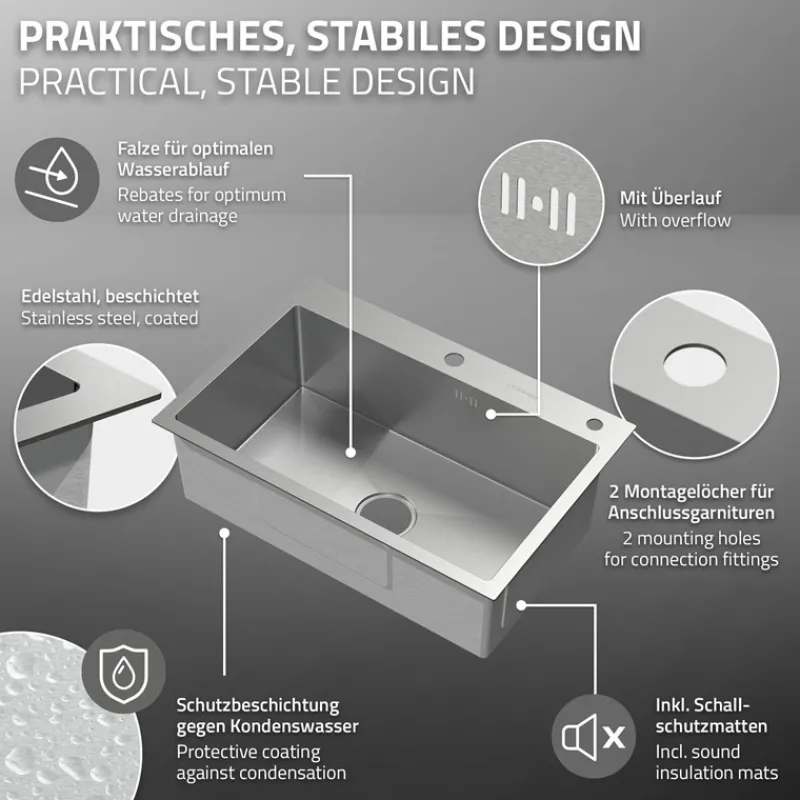 PRAKTISCHES, STABILES DESIGN
PRACTICAL, STABLE DESIGN

Falze für optimalen Wasserablauf
Rebates for optimum water drainage

Mit Überlauf
With overflow

Edelstahl, beschichtet
Stainless steel, coated

2 Montagelöcher für Anschlussgarnituren
2 mounting holes for connection fittings

Schutzbeschichtung gegen Kondenswasser
Protective coating against condensation

Inkl. Schallschutzmatten
Incl. sound insulation mats