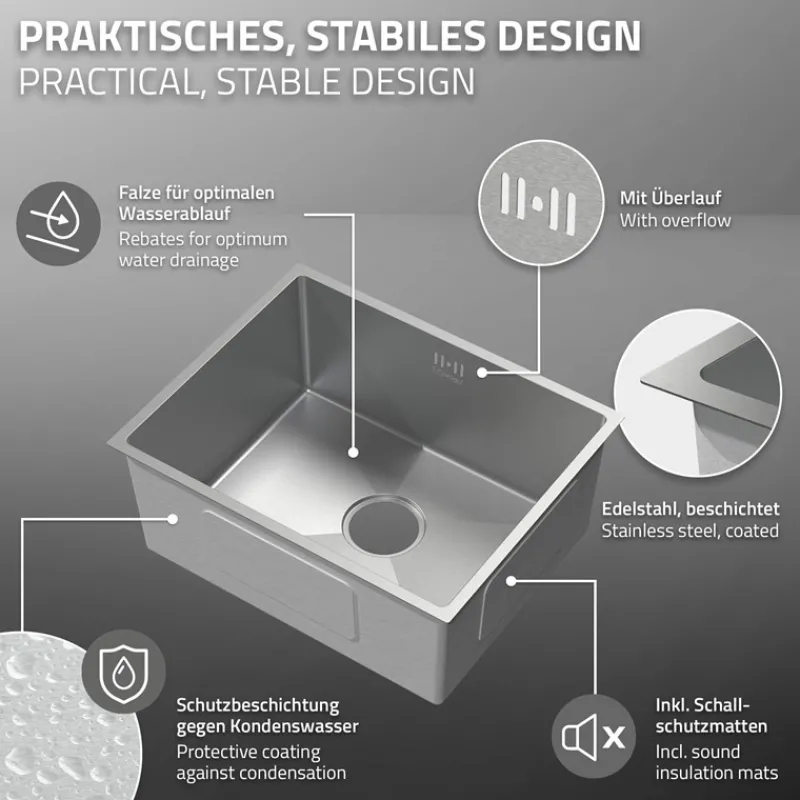 PRAKTISCHES, STABILES DESIGN
PRACTICAL, STABLE DESIGN

Falze für optimalen Wasserablauf
Rebates for optimum water drainage

Mit Überlauf
With overflow

Edelstahl, beschichtet
Stainless steel, coated

Schutzbeschichtung gegen Kondenswasser
Protective coating against condensation

Inkl. Schallschutzmatten
Incl. sound insulation mats