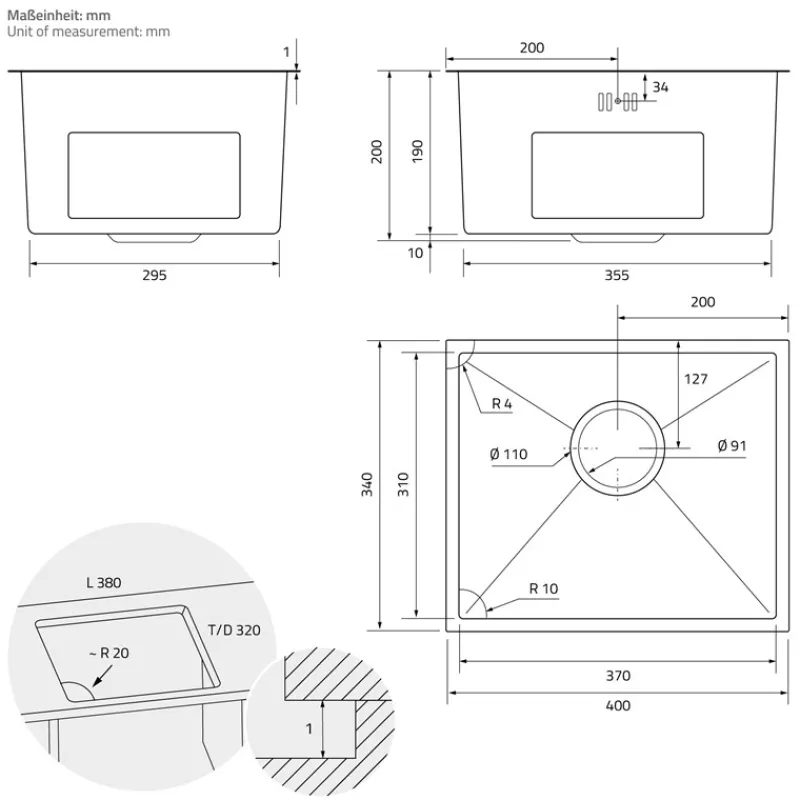 Maßeinheit: mm
Unit of measurement: mm

1

295

200

34

200

190

10

355

200

127

R 4

Ø 110

Ø 91

340

310

R 10

370

400

L 380

T/D 320

~ R 20

1