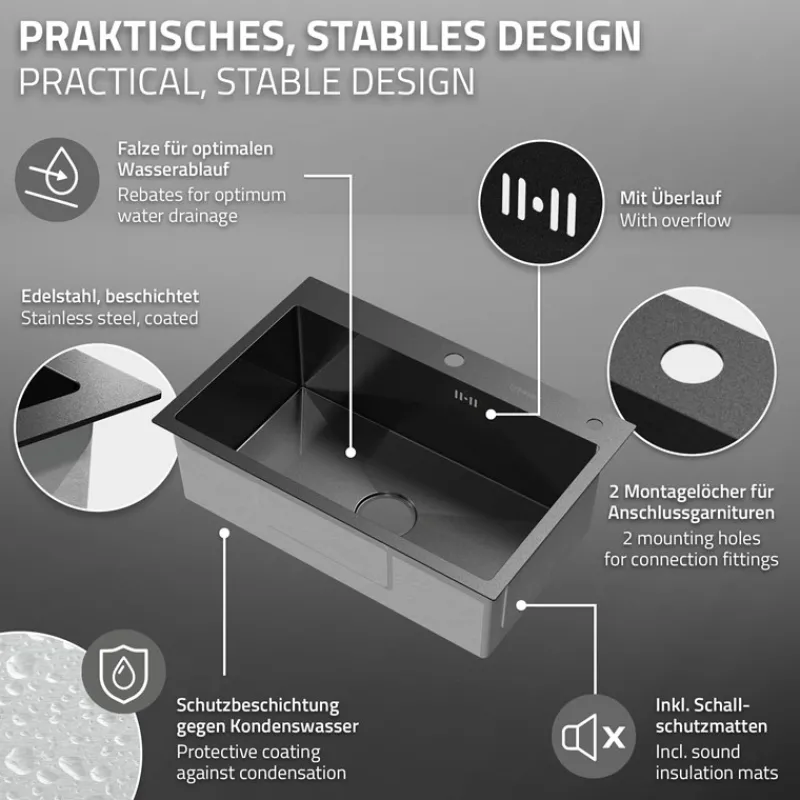 PRAKTISCHES, STABILES DESIGN
PRACTICAL, STABLE DESIGN

Falze für optimalen Wasserablauf
Rebates for optimum water drainage

Mit Überlauf
With overflow

Edelstahl, beschichtet
Stainless steel, coated

2 Montagelöcher für Anschlussgarnituren
2 mounting holes for connection fittings

Schutzbeschichtung gegen Kondenswasser
Protective coating against condensation

Inkl. Schallschutzmatten
Incl. sound insulation mats