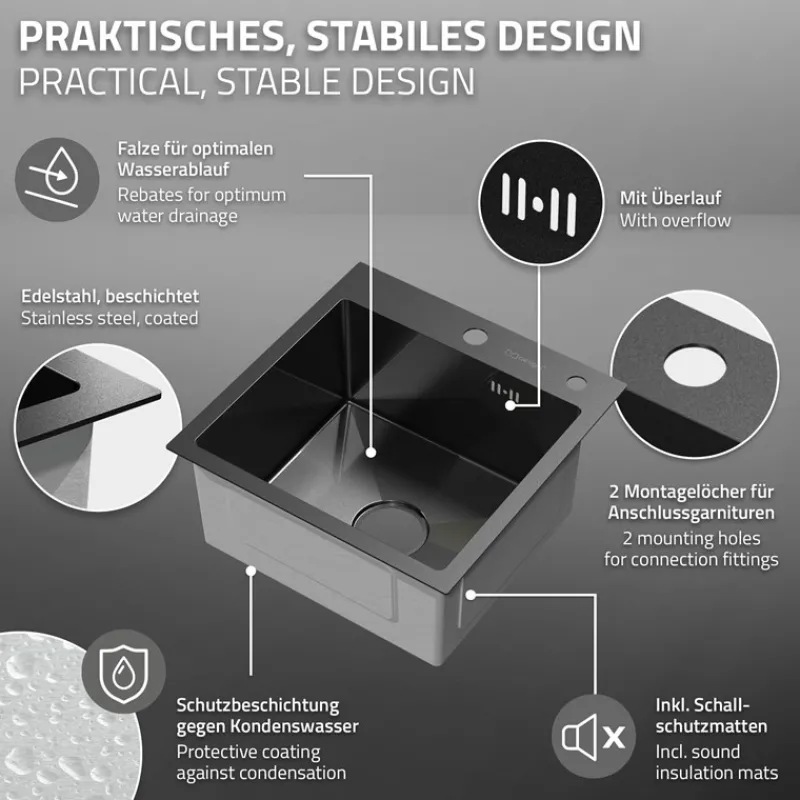 PRAKTISCHES, STABILES DESIGN
PRACTICAL, STABLE DESIGN

Falze für optimalen Wasserablauf
Rebates for optimum water drainage

Mit Überlauf
With overflow

Edelstahl, beschichtet
Stainless steel, coated

2 Montagelöcher für Anschlussgarnituren
2 mounting holes for connection fittings

Schutzbeschichtung gegen Kondenswasser
Protective coating against condensation

Inkl. Schallschutzmatten
Incl. sound insulation mats