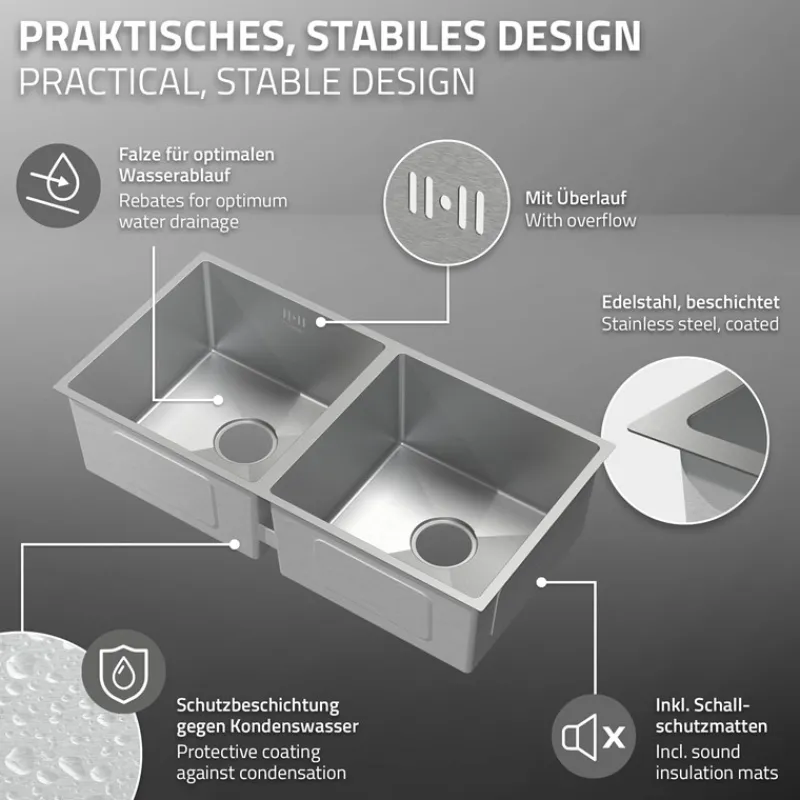 PRAKTISCHES, STABILES DESIGN
PRACTICAL, STABLE DESIGN

Falze für optimalen Wasserablauf
Rebates for optimum water drainage

Mit Überlauf
With overflow

Edelstahl, beschichtet
Stainless steel, coated

Schutzbeschichtung gegen Kondenswasser
Protective coating against condensation

Inkl. Schallschutzmatten
Incl. sound insulation mats