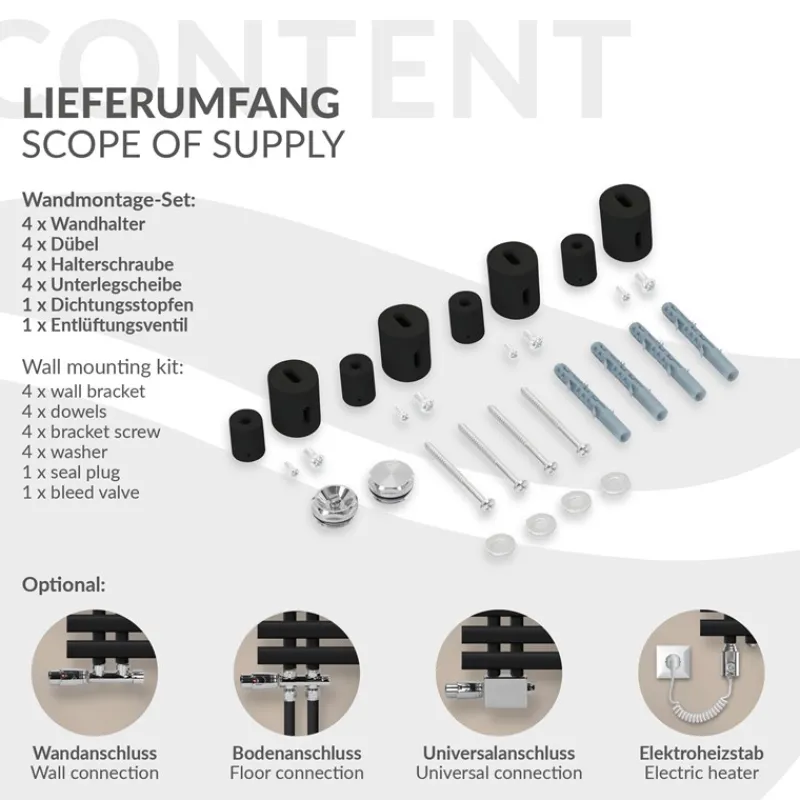 CONTENT

LIEFERUMFANG
SCOPE OF SUPPLY

Wandmontage-Set:
4 x Wandhalter
4 x Dübel
4 x Halterschraube
4 x Unterlegscheibe
1 x Dichtungsstopfen
1 x Entlüftungsventil

Wall mounting kit:
4 x wall bracket
4 x dowels
4 x bracket screw
4 x washer
1 x seal plug
1 x bleed valve

Optional:

Wandanschluss
Wall connection

Bodenanschluss
Floor connection

Universalanschluss
Universal connection

Elektroheizstab
Electric heater