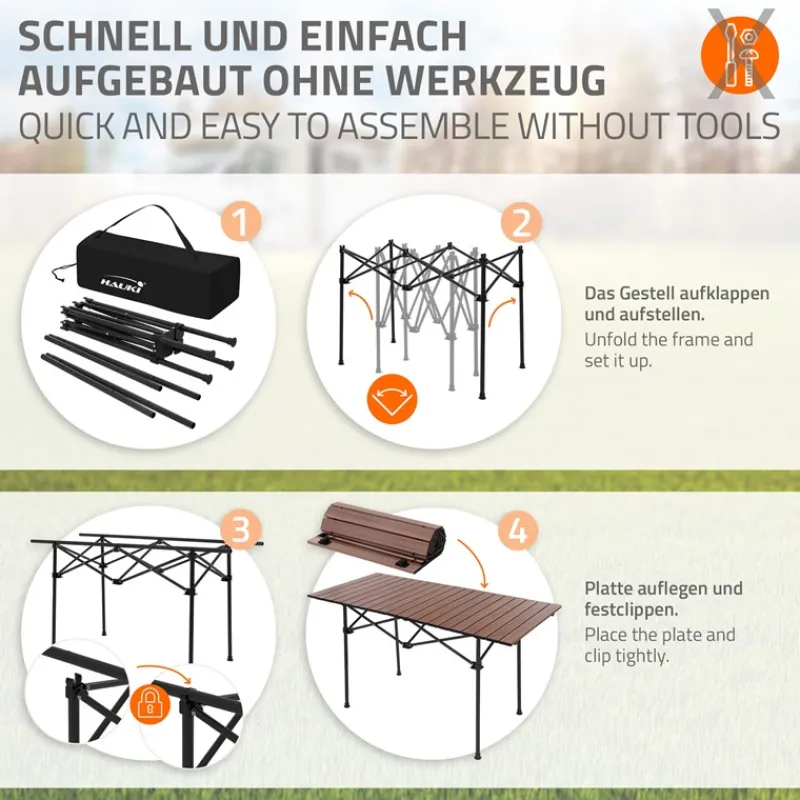 SCHNELL UND EINFACH AUFGEBAUT OHNE WERKZEUG
QUICK AND EASY TO ASSEMBLE WITHOUT TOOLS

1

HAUKI

2

Das Gestell aufklappen und aufstellen.
Unfold the frame and set it up.

3

4

Platte auflegen und festclippen.
Place the plate and clip tightly.