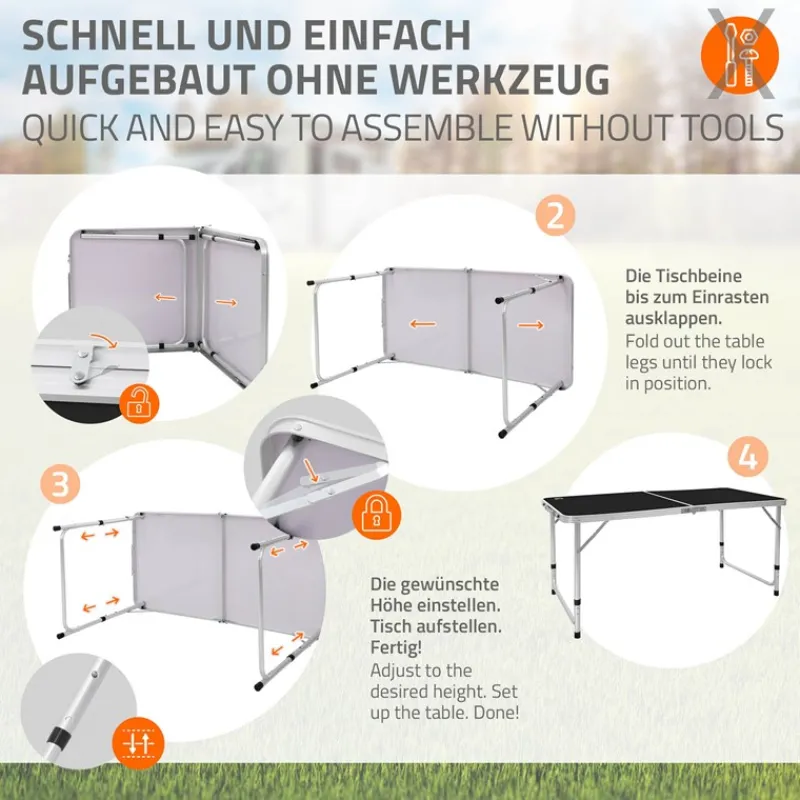 SCHNELL UND EINFACH AUFGEBAUT OHNE WERKZEUG
QUICK AND EASY TO ASSEMBLE WITHOUT TOOLS

2

Die Tischbeine bis zum Einrasten ausklappen.
Fold out the table legs until they lock in position.

3

4

Die gewünschte Höhe einstellen. Tisch aufstellen. Fertig!
Adjust to the desired height. Set up the table. Done!