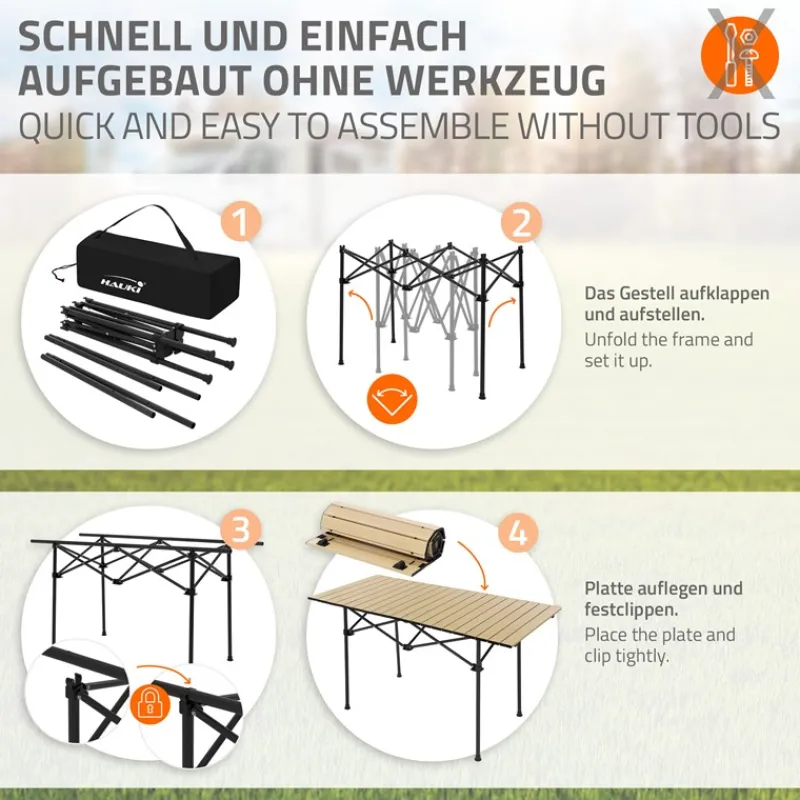 SCHNELL UND EINFACH AUFGEBAUT OHNE WERKZEUG
QUICK AND EASY TO ASSEMBLE WITHOUT TOOLS

1

HAUKI

2

Das Gestell aufklappen und aufstellen.
Unfold the frame and set it up.

3

4

Platte auflegen und festclippen.
Place the plate and clip tightly.