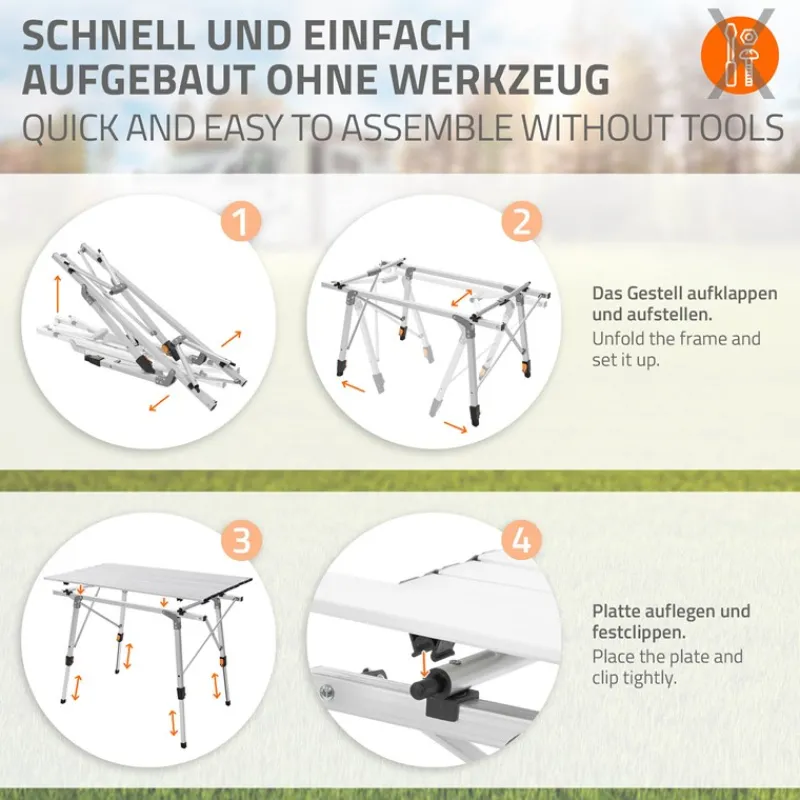 SCHNELL UND EINFACH AUFGEBAUT OHNE WERKZEUG
QUICK AND EASY TO ASSEMBLE WITHOUT TOOLS

1

2

Das Gestell aufklappen und aufstellen.
Unfold the frame and set it up.

3

4

Platte auflegen und festclippen.
Place the plate and clip tightly.