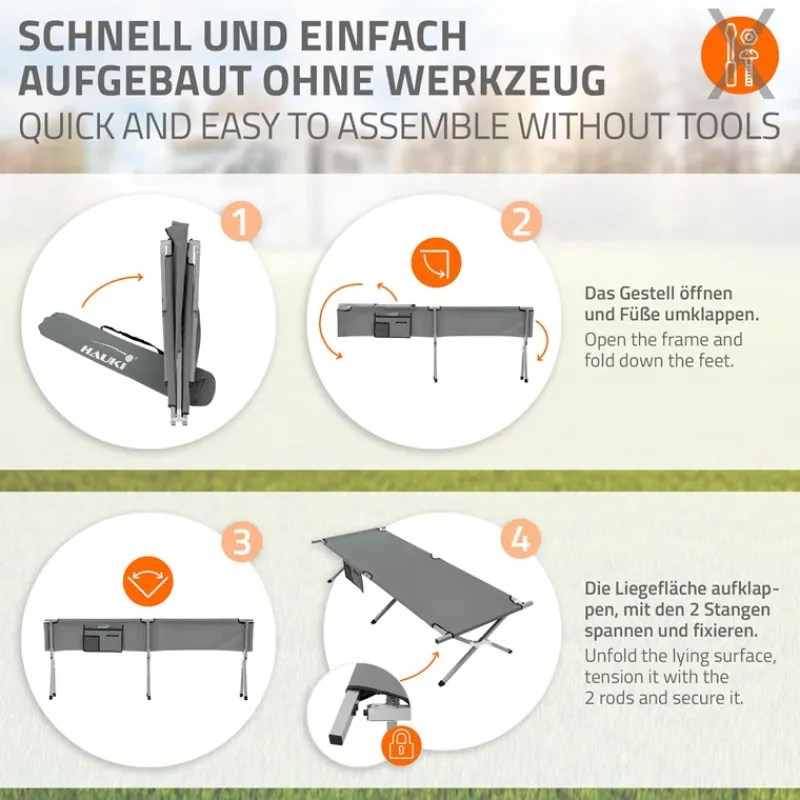 SCHNELL UND EINFACH AUFGEBAUT OHNE WERKZEUG
QUICK AND EASY TO ASSEMBLE WITHOUT TOOLS

1

HAUKI

2

Das Gestell öffnen und Füße umklappen.
Open the frame and fold down the feet.

3

4

Die Liegefläche aufklappen, mit den 2 Stangen spannen und fixieren.
Unfold the lying surface, tension it with the 2 rods and secure it.