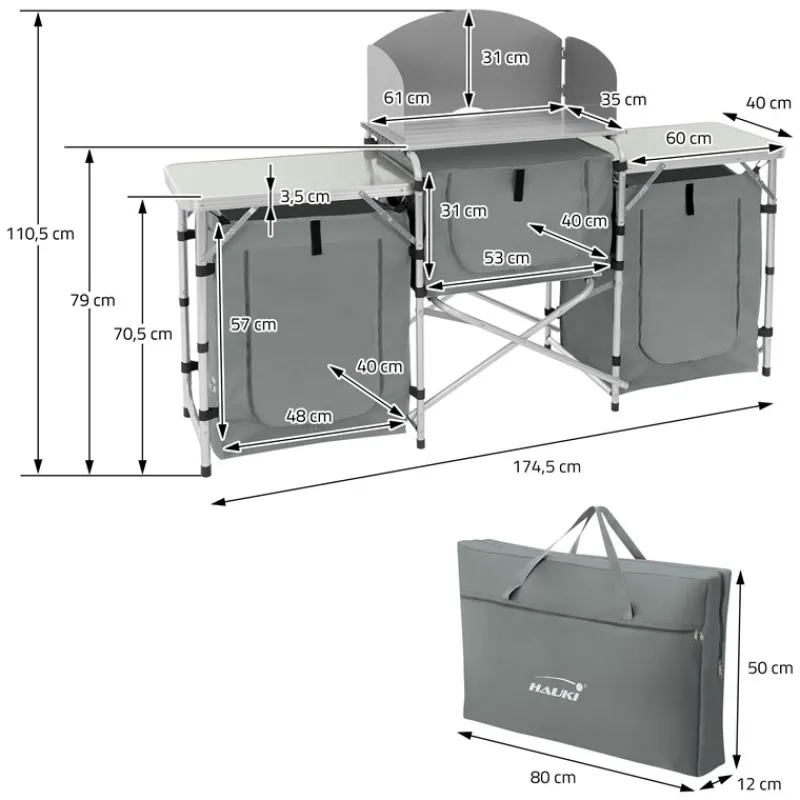 31 cm
61 cm
35 cm
40 cm
60 cm
3,5 cm
31 cm
40 cm
53 cm
110,5 cm
79 cm
70,5 cm
57 cm
40 cm
48 cm
174,5 cm
HAUKI
50 cm
80 cm
12 cm