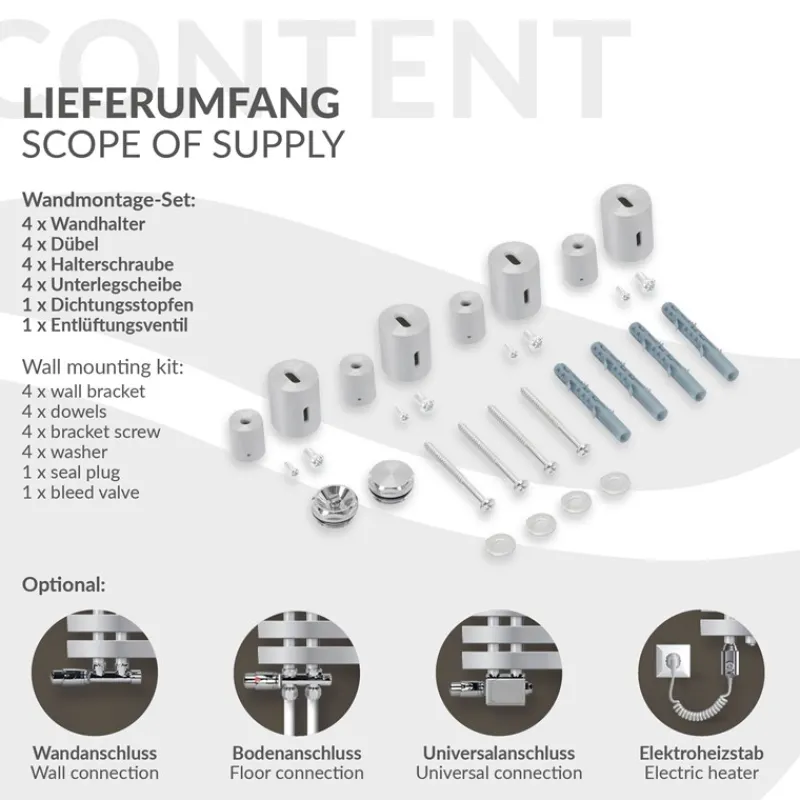 CONTENT

LIEFERUMFANG
SCOPE OF SUPPLY

Wandmontage-Set:
4 x Wandhalter
4 x Dübel
4 x Halterschraube
4 x Unterlegscheibe
1 x Dichtungsstopfen
1 x Entlüftungsventil

Wall mounting kit:
4 x wall bracket
4 x dowels
4 x bracket screw
4 x washer
1 x seal plug
1 x bleed valve

Optional:

Wandanschluss
Wall connection

Bodenanschluss
Floor connection

Universalanschluss
Universal connection

Elektroheizstab
Electric heater