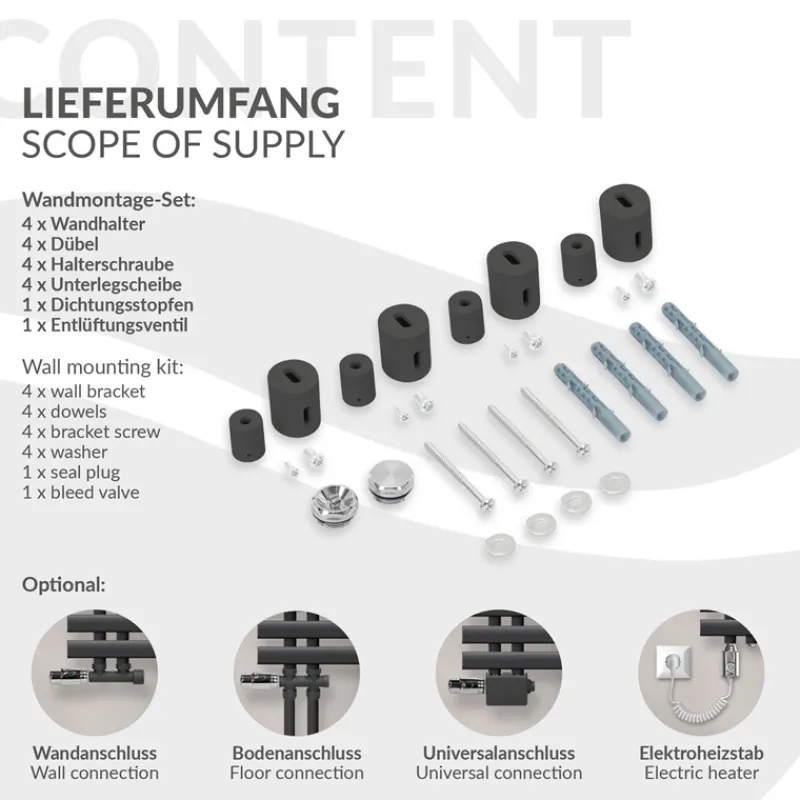 CONTENT

LIEFERUMFANG
SCOPE OF SUPPLY

Wandmontage-Set:
4 x Wandhalter
4 x Dübel
4 x Halterschraube
4 x Unterlegscheibe
1 x Dichtungsstopfen
1 x Entlüftungsventil

Wall mounting kit:
4 x wall bracket
4 x dowels
4 x bracket screw
4 x washer
1 x seal plug
1 x bleed valve

Optional:

Wandanschluss
Wall connection

Bodenanschluss
Floor connection

Universalanschluss
Universal connection

Elektroheizstab
Electric heater