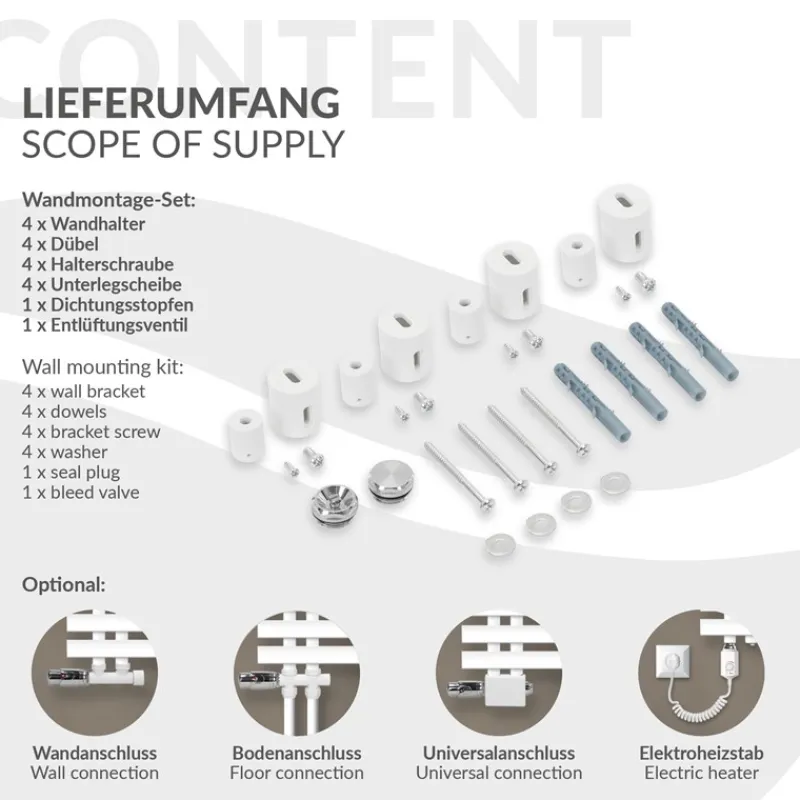 CONTENT

LIEFERUMFANG
SCOPE OF SUPPLY

Wandmontage-Set:
4 x Wandhalter
4 x Dübel
4 x Halterschraube
4 x Unterlegscheibe
1 x Dichtungsstopfen
1 x Entlüftungsventil

Wall mounting kit:
4 x wall bracket
4 x dowels
4 x bracket screw
4 x washer
1 x seal plug
1 x bleed valve

Optional:

Wandanschluss
Wall connection

Bodenanschluss
Floor connection

Universalanschluss
Universal connection

Elektroheizstab
Electric heater