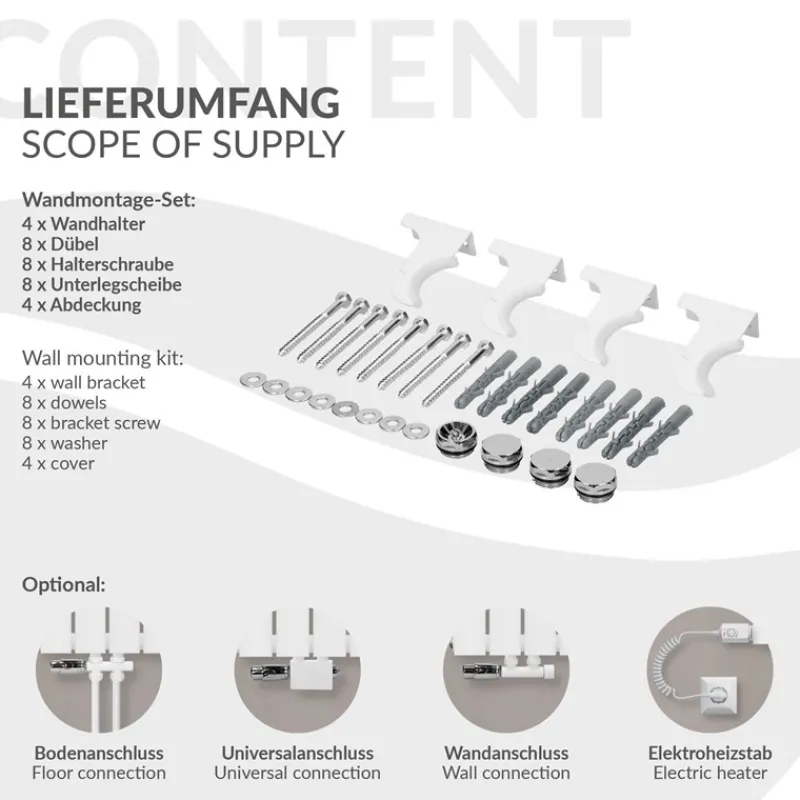 CONTENT

LIEFERUMFANG
SCOPE OF SUPPLY

Wandmontage-Set:
4 x Wandhalter
8 x Dübel
8 x Halterschraube
8 x Unterlegscheibe
4 x Abdeckung

Wall mounting kit:
4 x wall bracket
8 x dowels
8 x bracket screw
8 x washer
4 x cover

Optional:

Bodenanschluss
Floor connection

Universalanschluss
Universal connection

Wandanschluss
Wall connection

Elektroheizstab
Electric heater