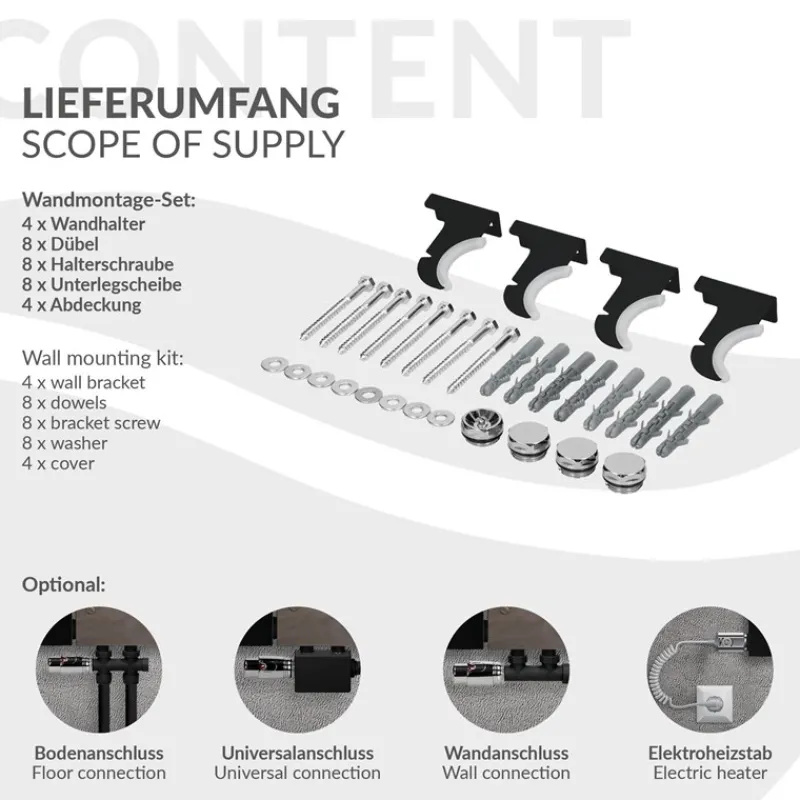 CONTENT

LIEFERUMFANG
SCOPE OF SUPPLY

Wandmontage-Set:
4 x Wandhalter
8 x Dübel
8 x Halterschraube
8 x Unterlegscheibe
4 x Abdeckung

Wall mounting kit:
4 x wall bracket
8 x dowels
8 x bracket screw
8 x washer
4 x cover

Optional:

Bodenanschluss
Floor connection

Universalanschluss
Universal connection

Wandanschluss
Wall connection

Elektroheizstab
Electric heater